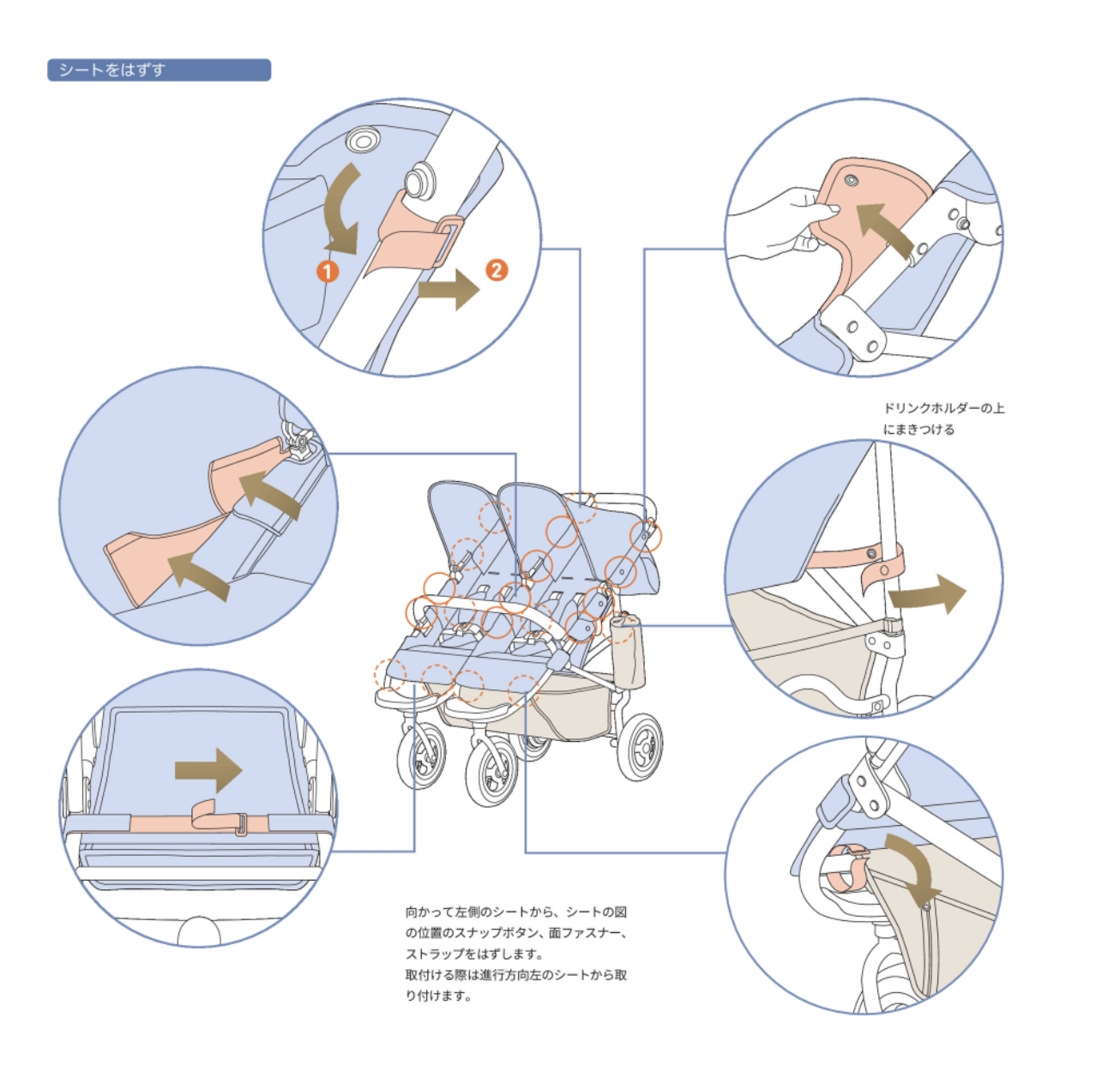 シートをはずす

1

2

ドリンクホルダーの上にまきつける

向かって左側のシートから、シートの図の位置のスナップボタン、面ファスナー、ストラップをはずします。
取付ける際は進行方向左のシートから取り付けます。